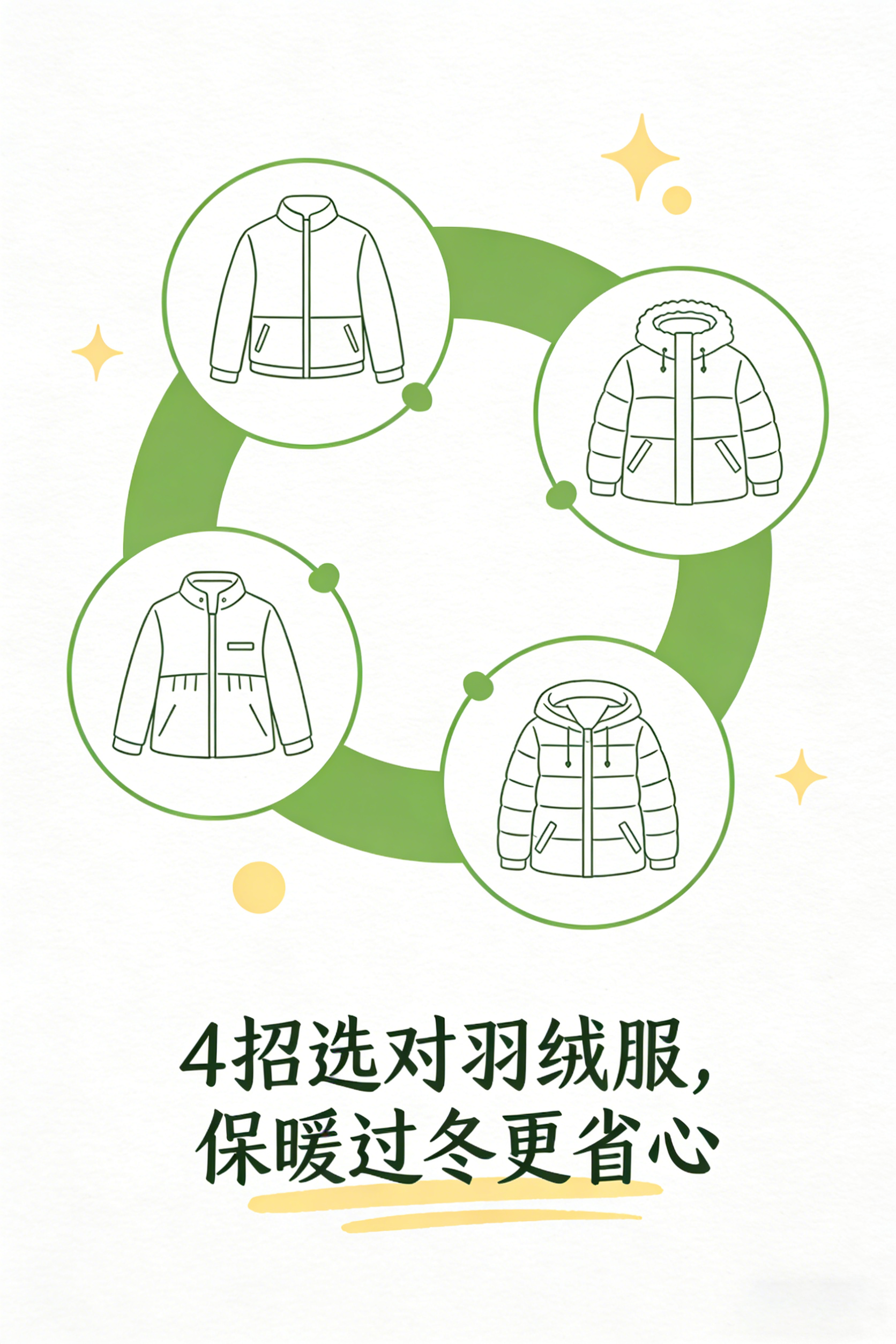 4招选对羽绒服,
保暖过冬更省心